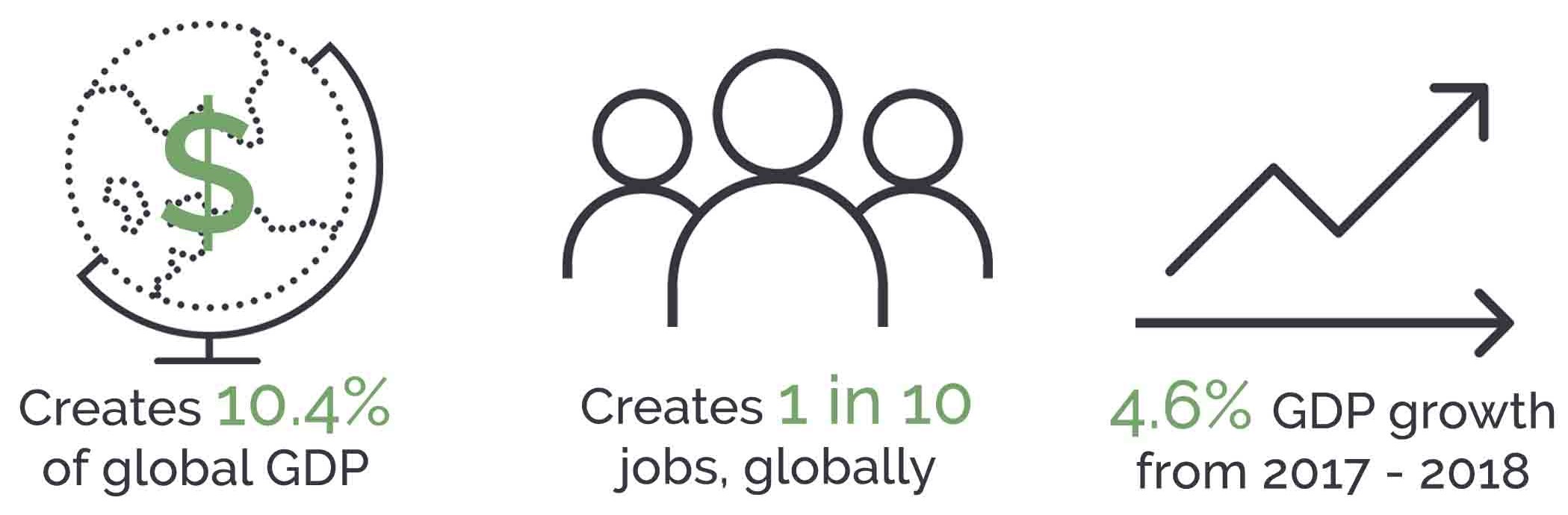 $

Creates 10.4% of global GDP

Creates 1 in 10 jobs, globally

4.6% GDP growth from 2017 - 2018